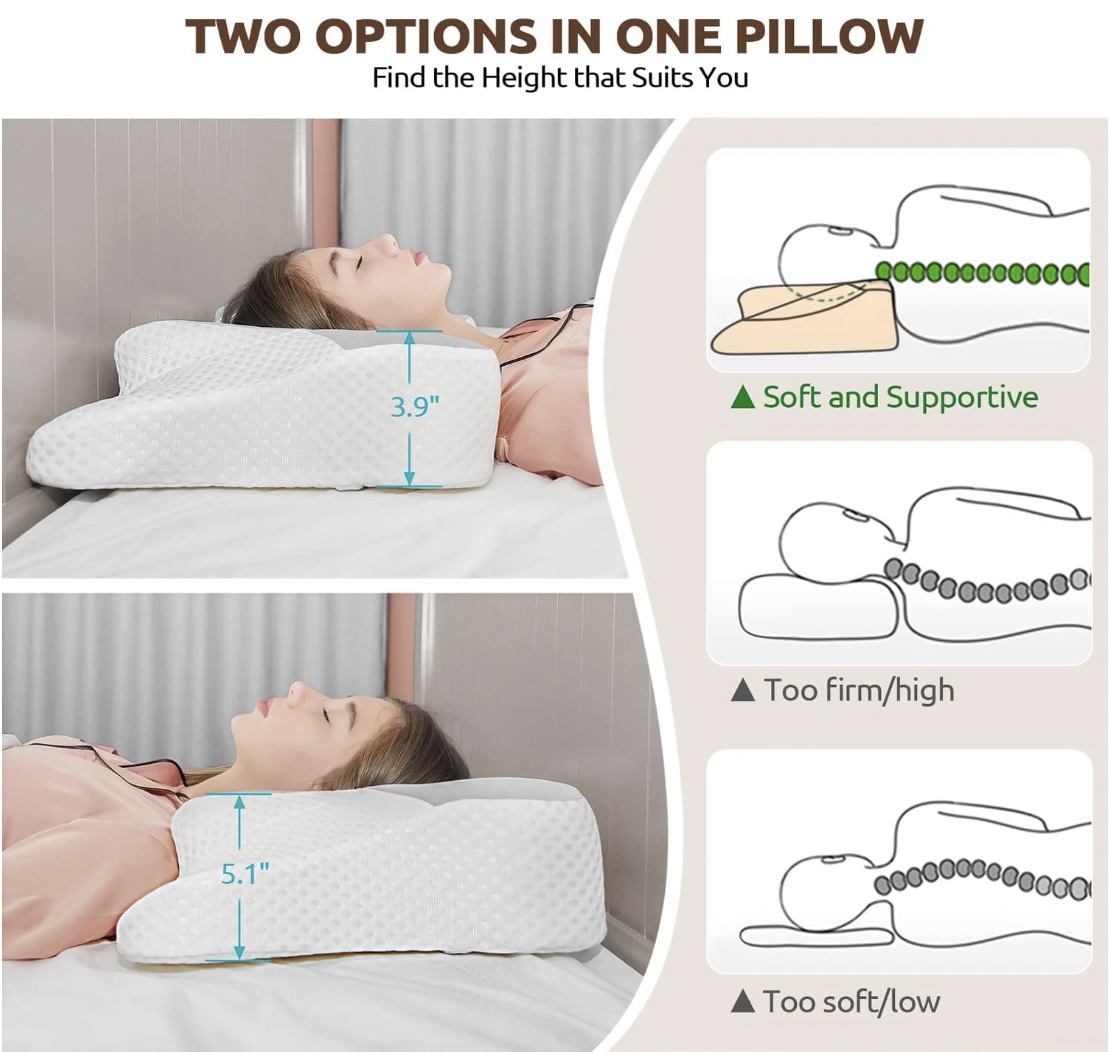 TWO OPTIONS IN ONE PILLOW
Find the Height that Suits You

3.9"

5.1"

▲ Soft and Supportive

▲ Too firm/high

▲ Too soft/low