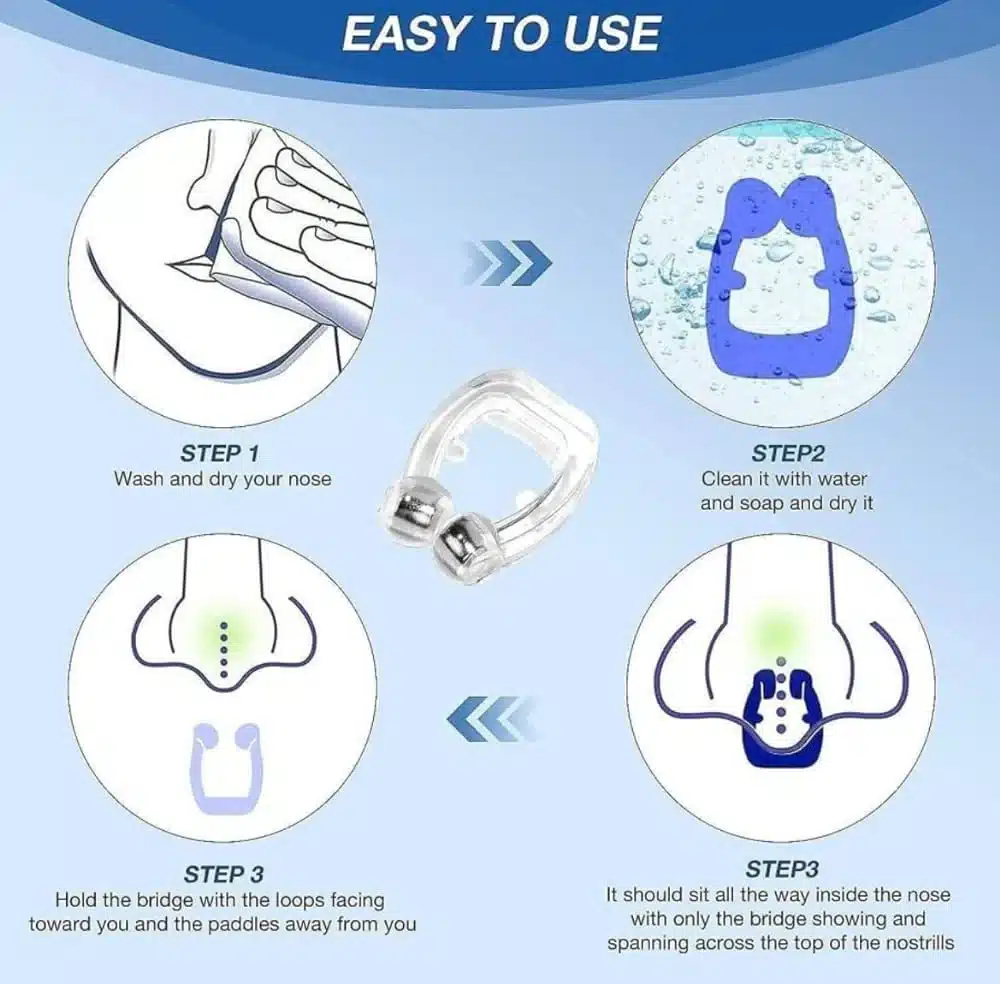 EASY TO USE

STEP 1
Wash and dry your nose

STEP2
Clean it with water and soap and dry it

STEP 3
Hold the bridge with the loops facing toward you and the paddles away from you

STEP3
It should sit all the way inside the nose with only the bridge showing and spanning across the top of the nostrills